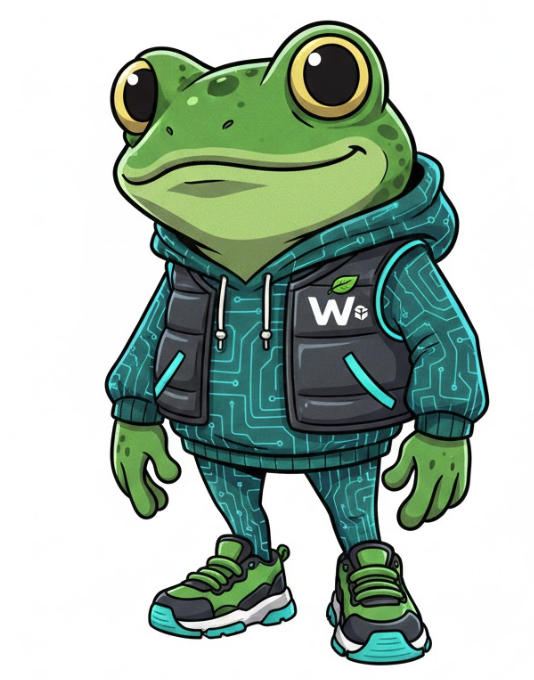 W